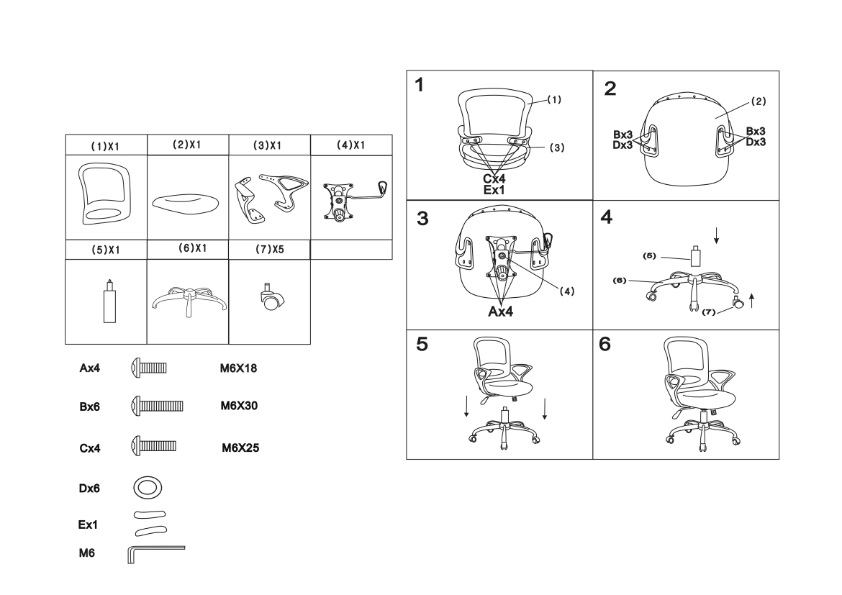 | (1)X1 | (2)X1 | (3)X1 | (4)X1 |
|---|---|---|---|
| | | | |
| (5)X1 | (6)X1 | (7)X5 | |
| | | | |

Ax4 M6X18

Bx6 M6X30

Cx4 M6X25

Dx6

Ex1

M6

1
(1)
(3)
Cx4
Ex1

2
(2)
Bx3
Dx3
Bx3
Dx3

3
(4)
Ax4

4
(5)
(6)
(7)

5

6